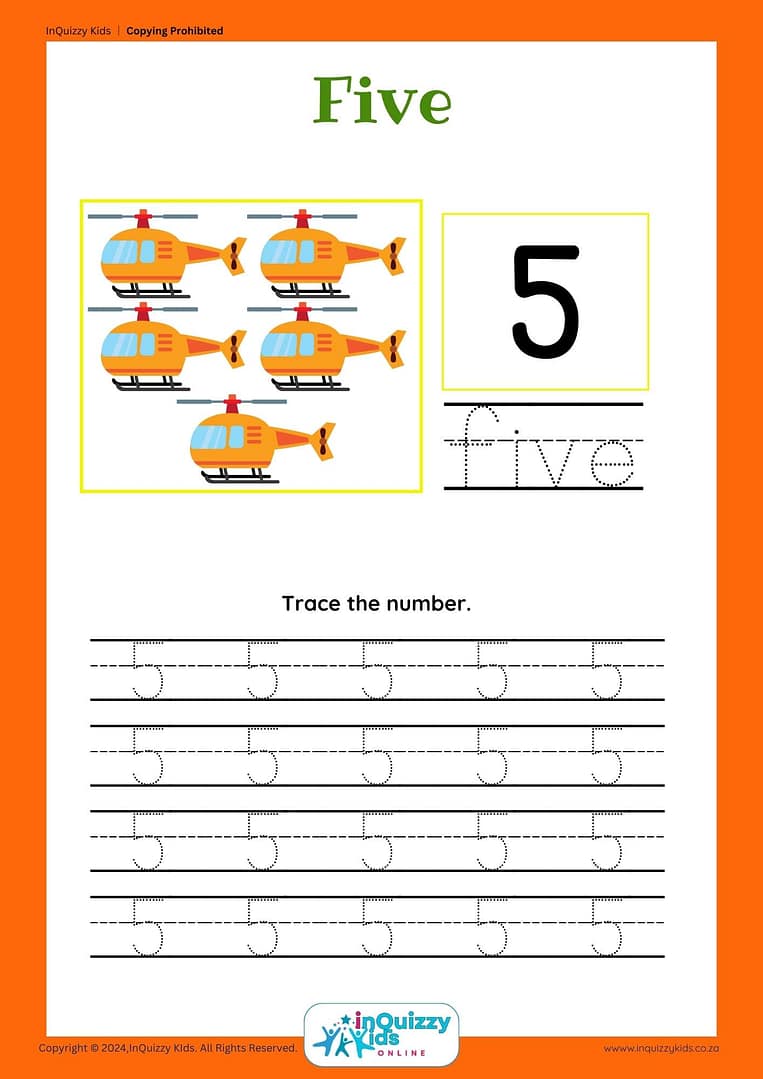 InQuizzy Kids | Copying Prohibited

Five

5

five

Trace the number.

5 5 5 5 5
5 5 5 5 5
5 5 5 5 5
5 5 5 5 5

Copyright © 2024,InQuizzy Kids. All Rights Reserved.

inQuizzy Kids ONLINE

www.inquizzykids.co.za